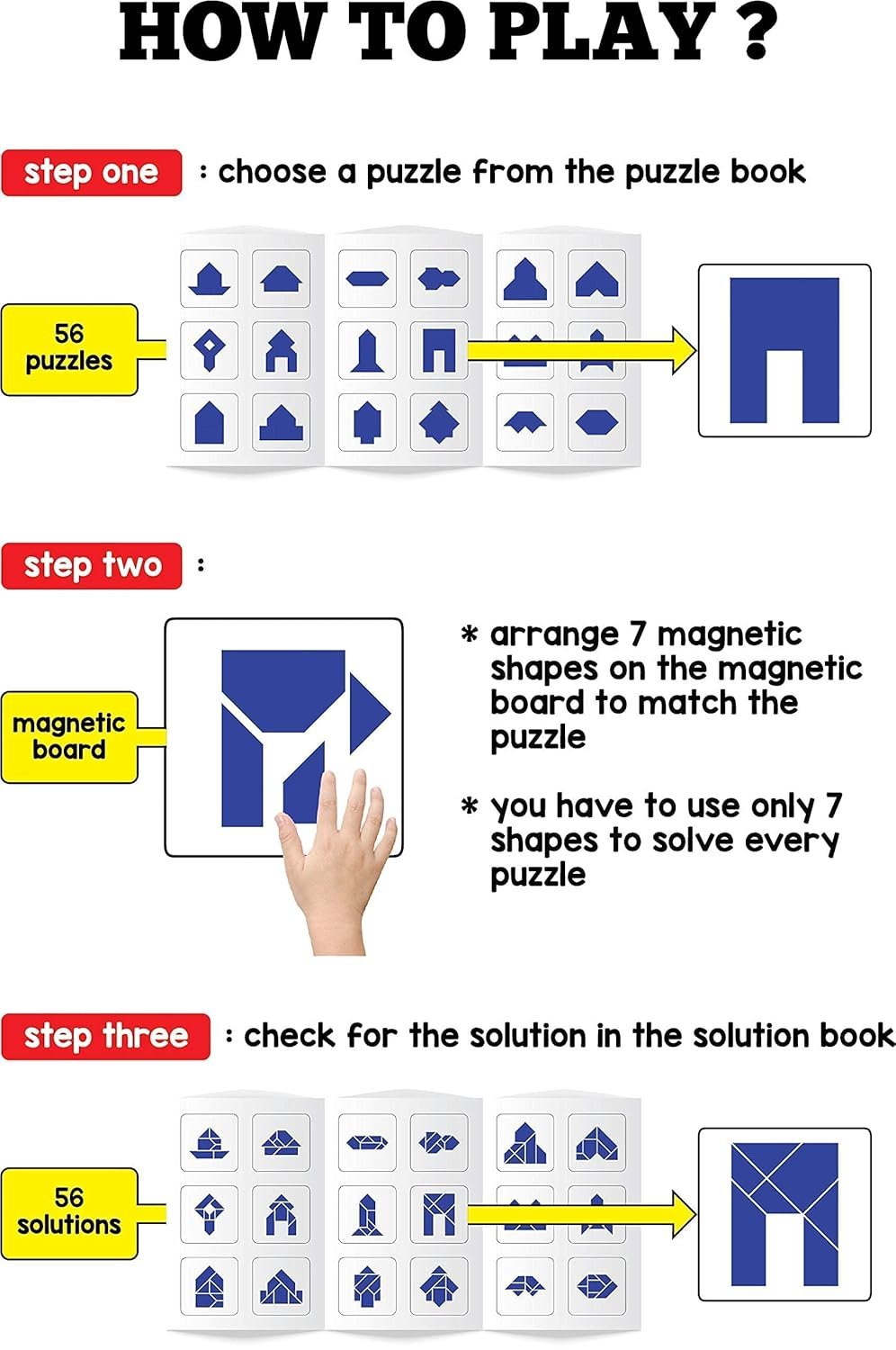 HOW TO PLAY ?

step one : choose a puzzle from the puzzle book

56 puzzles

step two :

magnetic board

* arrange 7 magnetic shapes on the magnetic board to match the puzzle

* you have to use only 7 shapes to solve every puzzle

step three : check for the solution in the solution book

56 solutions