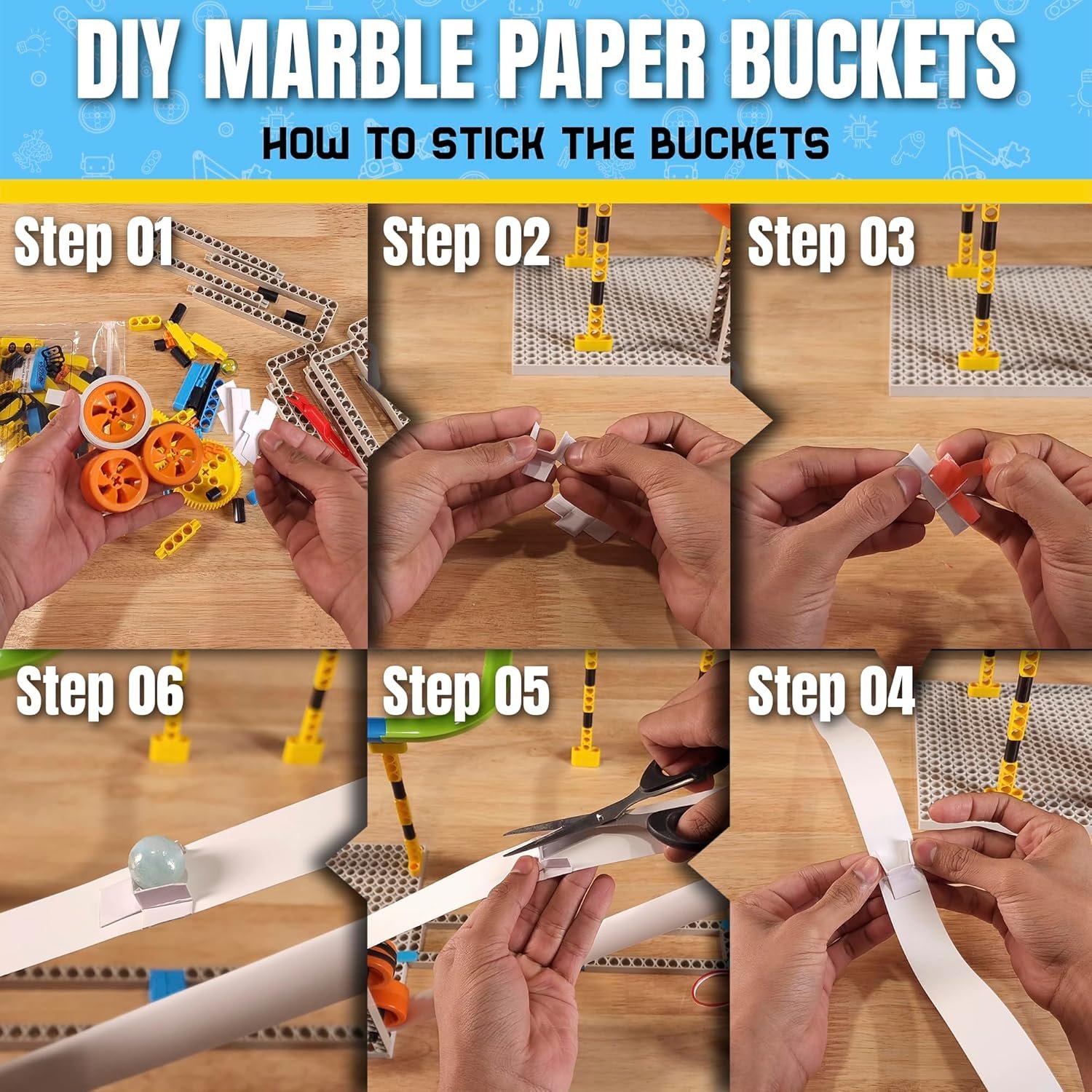 DIY MARBLE PAPER BUCKETS

HOW TO STICK THE BUCKETS

Step 01

Step 02

Step 03

Step 06

Step 05

Step 04