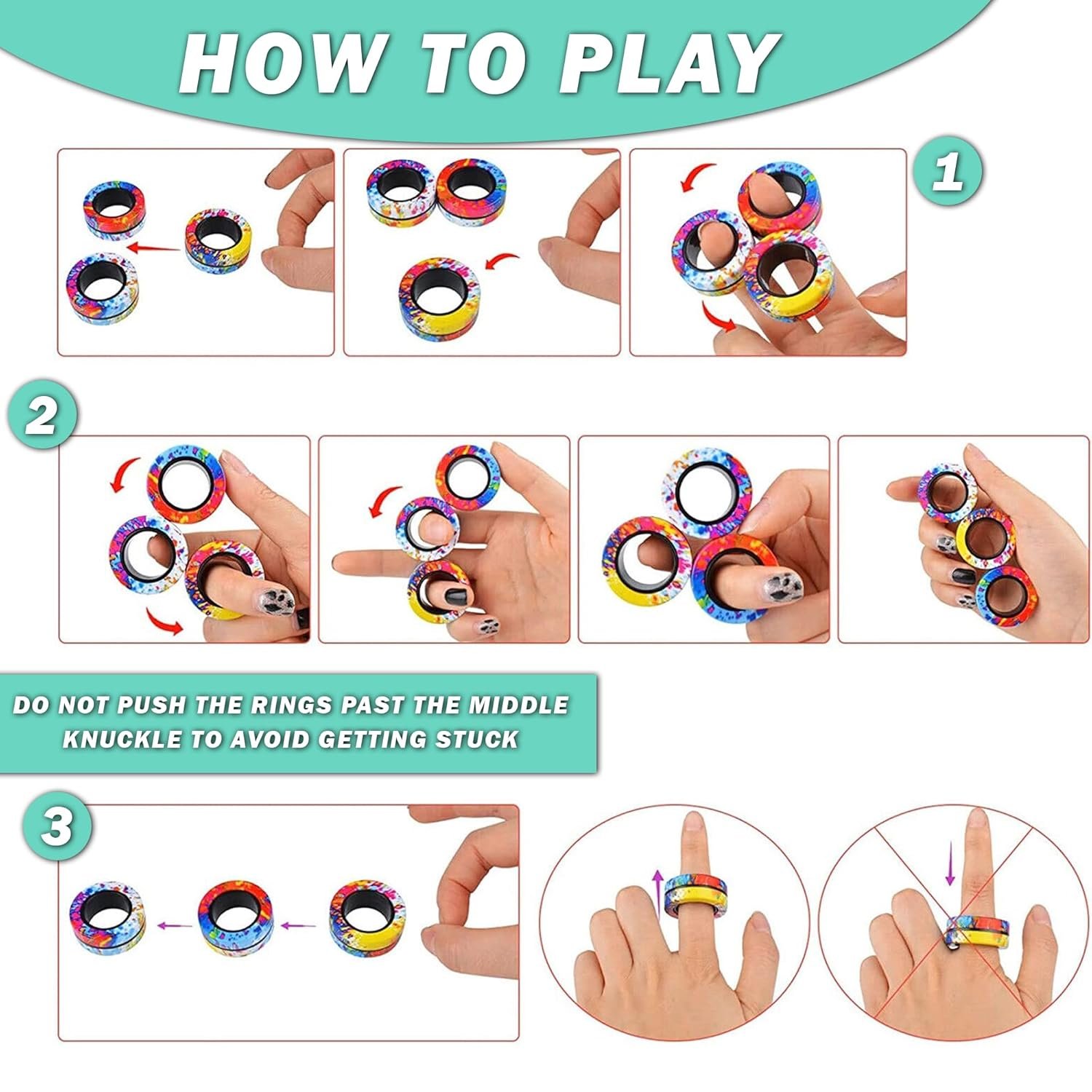 HOW TO PLAY

1

2

DO NOT PUSH THE RINGS PAST THE MIDDLE KNUCKLE TO AVOID GETTING STUCK

3