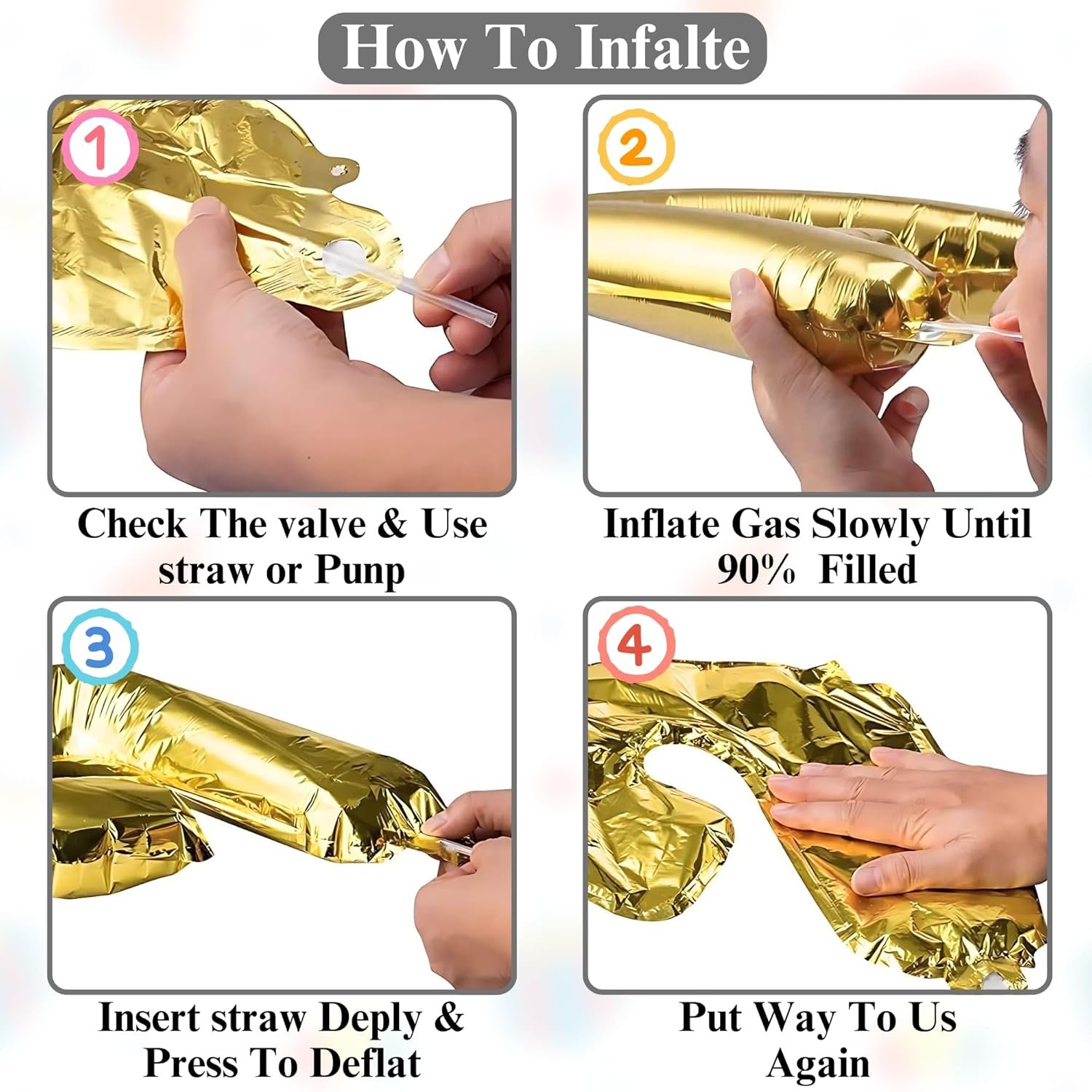 How To Infalte

1

Check The valve & Use straw or Punp

2

Inflate Gas Slowly Until 90% Filled

3

Insert straw Deply & Press To Deflat

4

Put Way To Us Again