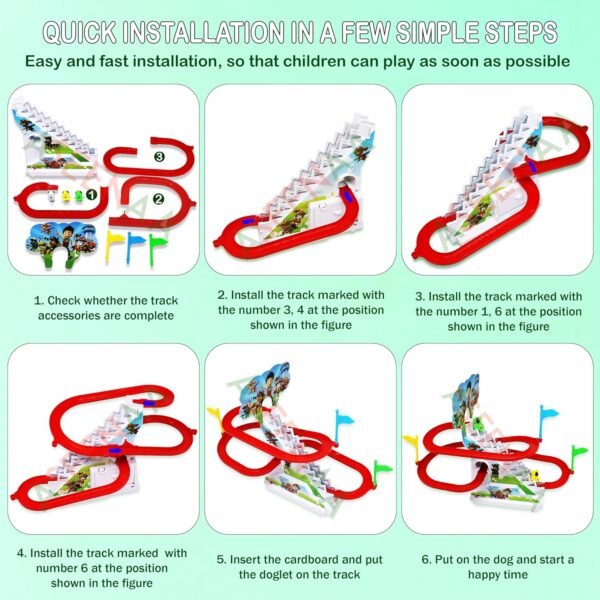 QUICK INSTALLATION IN A FEW SIMPLE STEPS

Easy and fast installation, so that children can play as soon as possible

3

1

2

1. Check whether the track accessories are complete

2. Install the track marked with the number 3, 4 at the position shown in the figure

3. Install the track marked with the number 1, 6 at the position shown in the figure

4. Install the track marked with number 6 at the position shown in the figure

5. Insert the cardboard and put the doglet on the track

6. Put on the dog and start a happy time