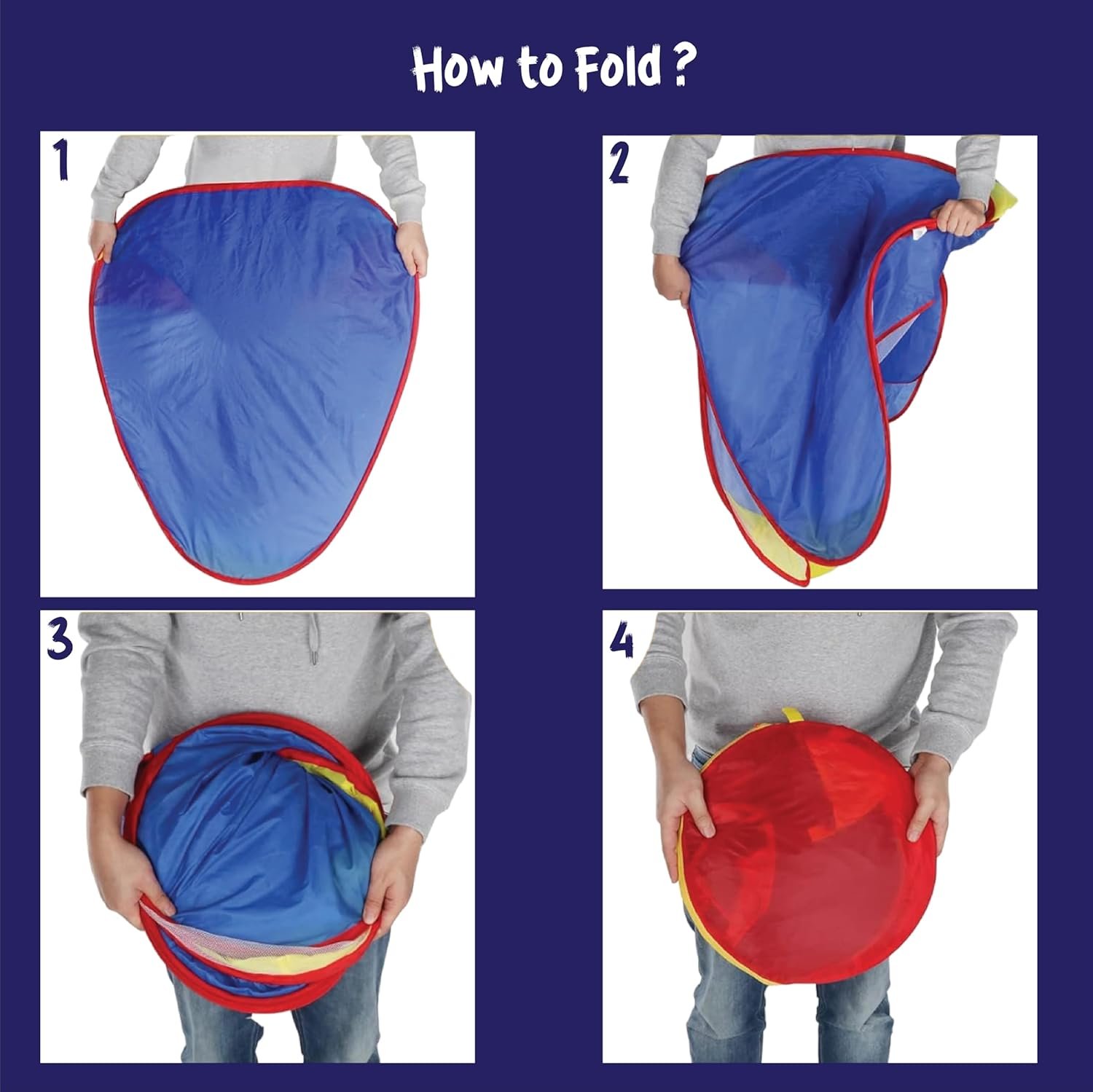 How to Fold ?

1

2

3

4