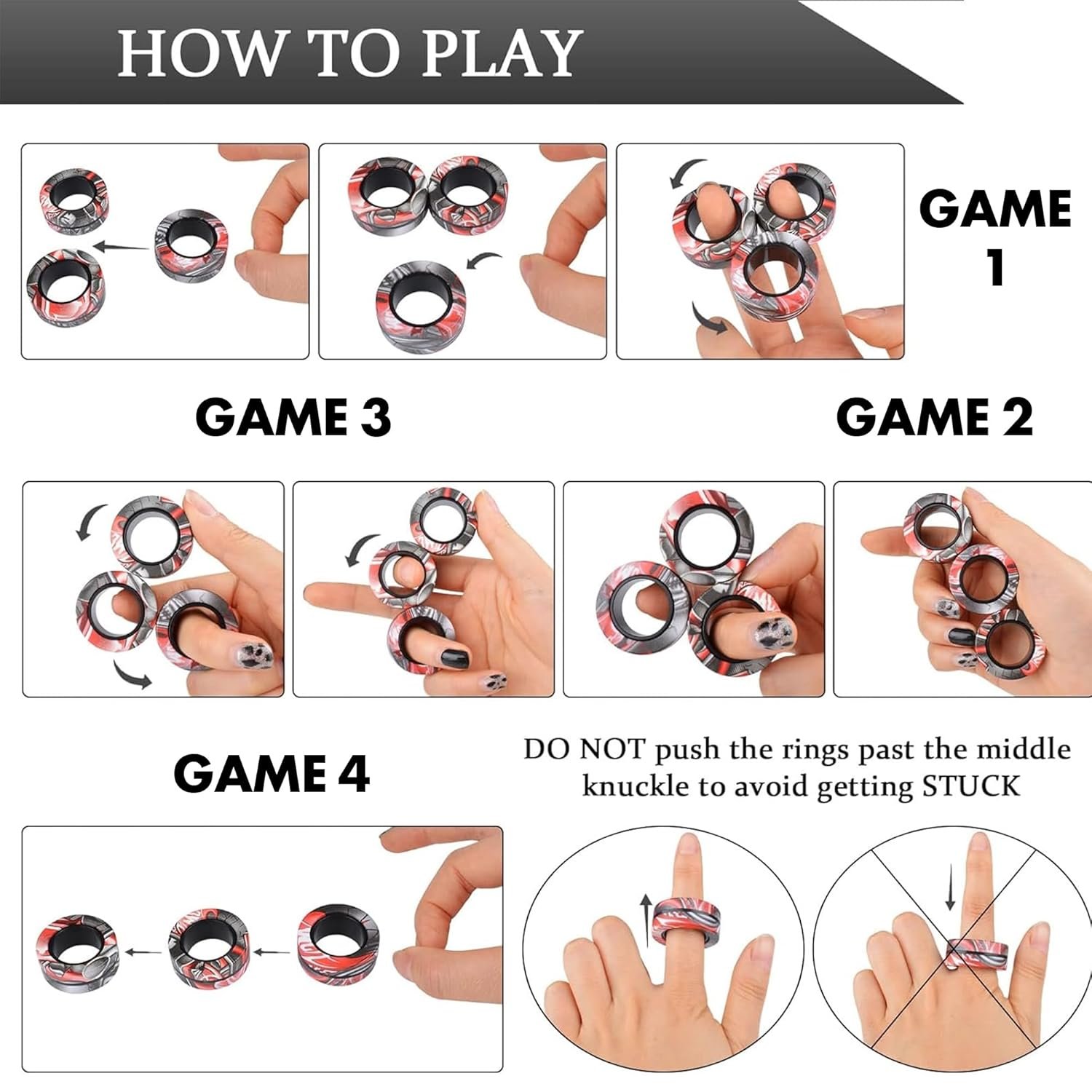 HOW TO PLAY

GAME 1

GAME 3

GAME 2

GAME 4

DO NOT push the rings past the middle knuckle to avoid getting STUCK