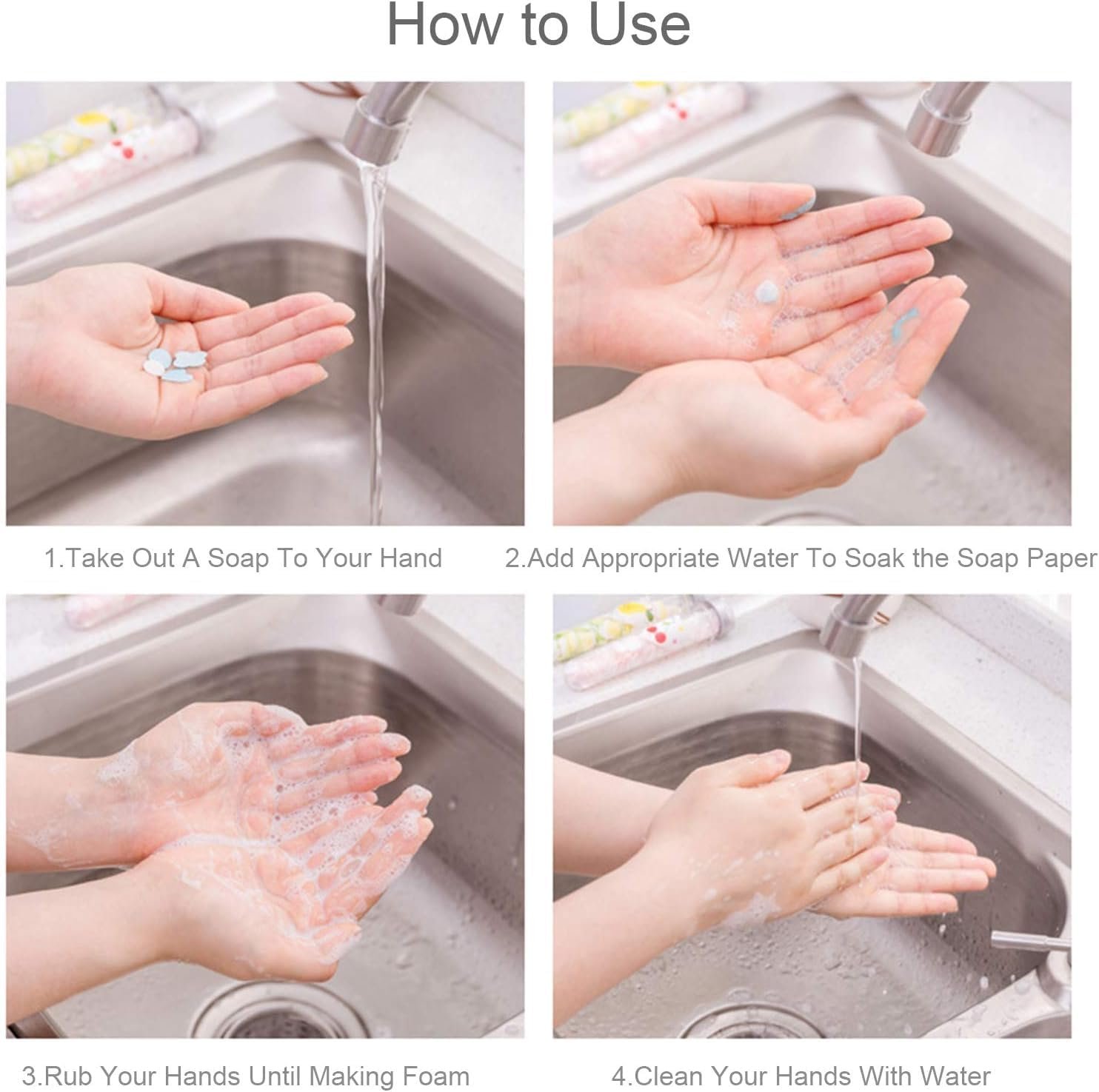 How to Use

1.Take Out A Soap To Your Hand

2.Add Appropriate Water To Soak the Soap Paper

3.Rub Your Hands Until Making Foam

4.Clean Your Hands With Water