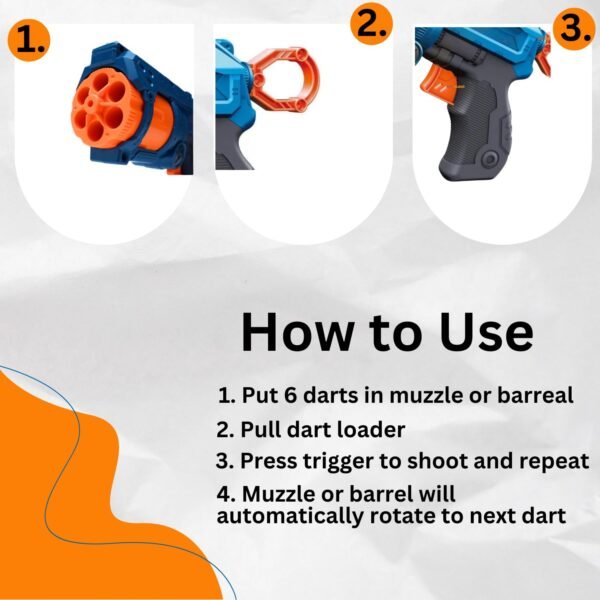 1.

2.

3.

How to Use

1. Put 6 darts in muzzle or barreal
2. Pull dart loader
3. Press trigger to shoot and repeat
4. Muzzle or barrel will automatically rotate to next dart