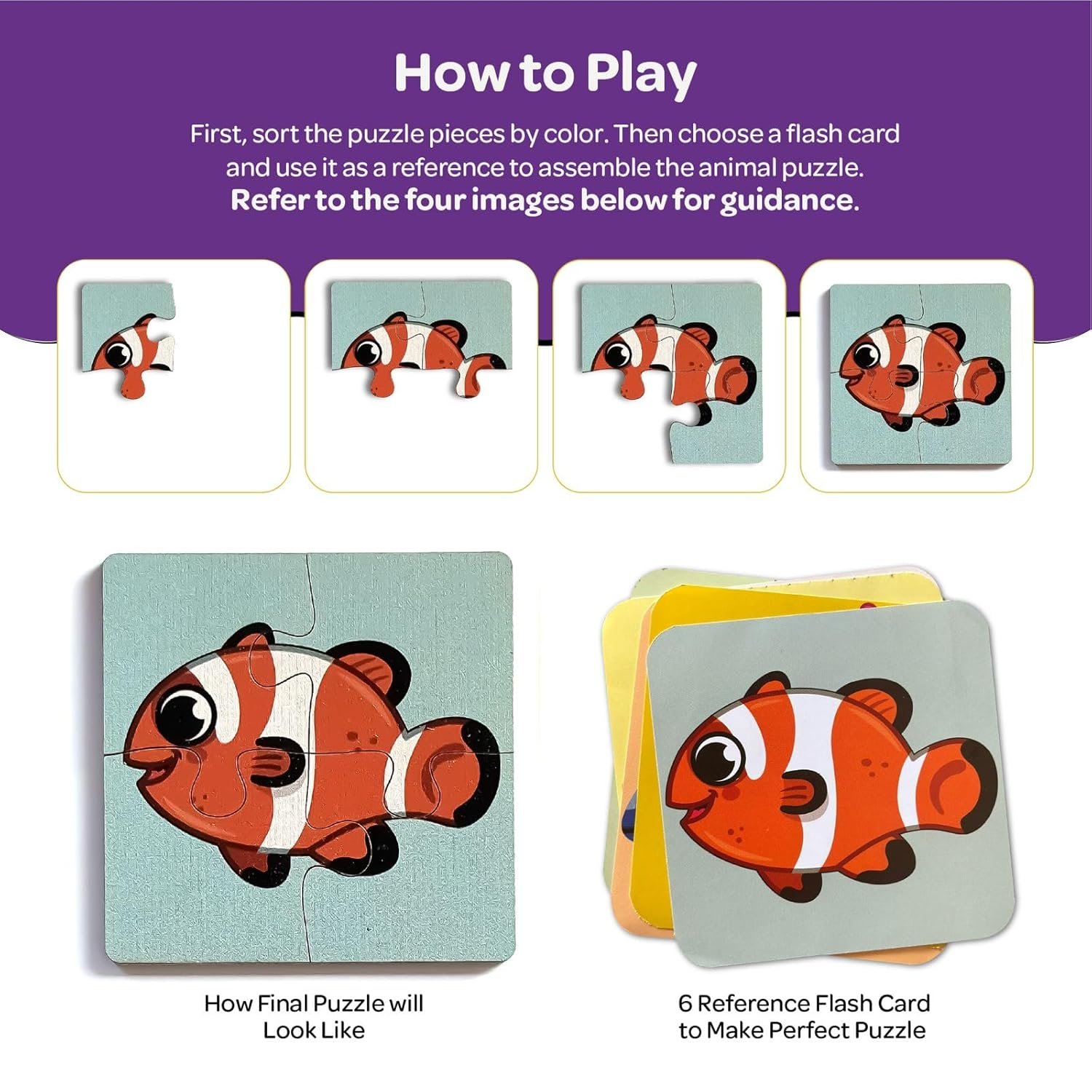 How to Play

First, sort the puzzle pieces by color. Then choose a flash card and use it as a reference to assemble the animal puzzle.
Refer to the four images below for guidance.

How Final Puzzle will Look Like

6 Reference Flash Card to Make Perfect Puzzle