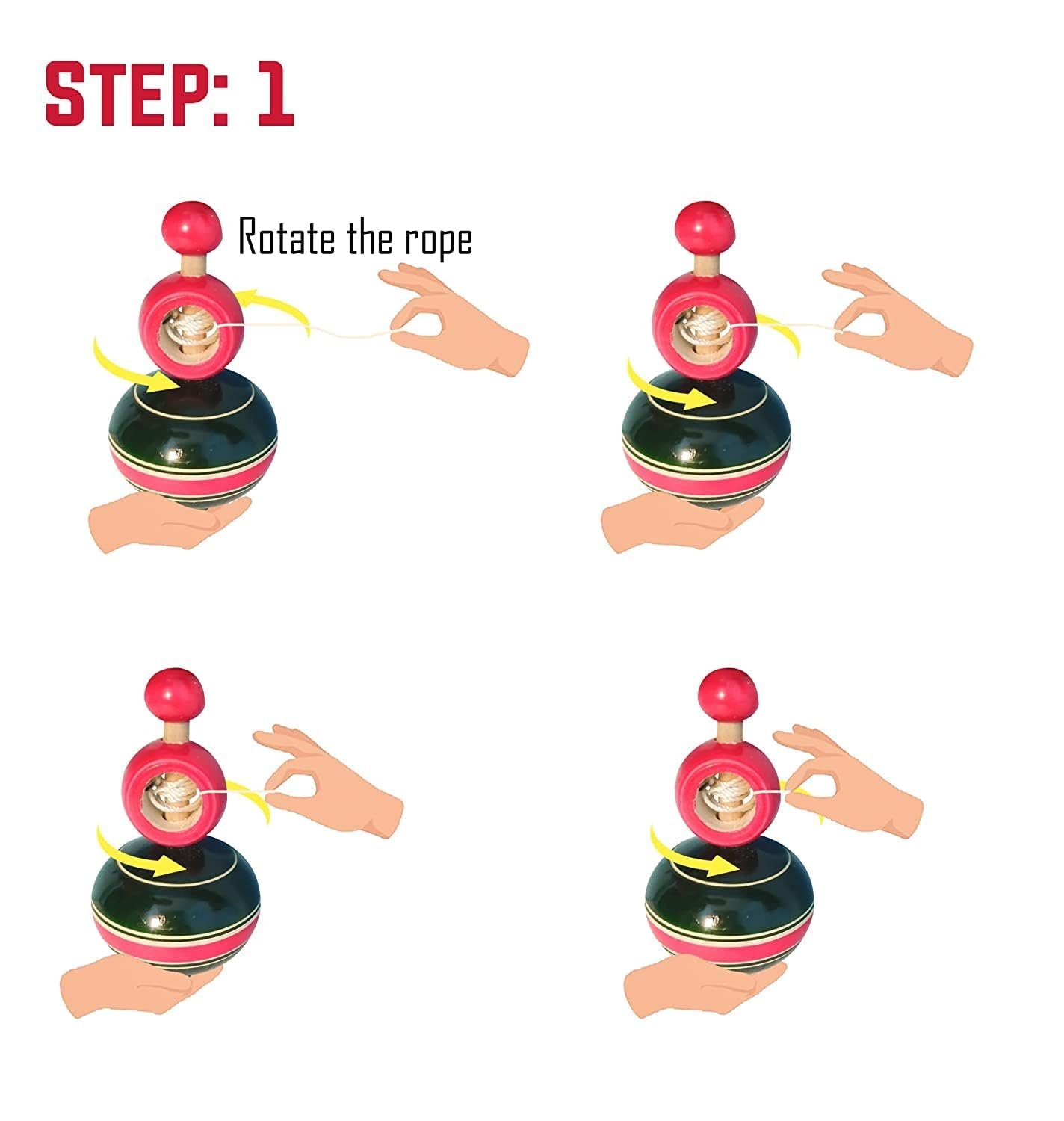 STEP: 1

Rotate the rope