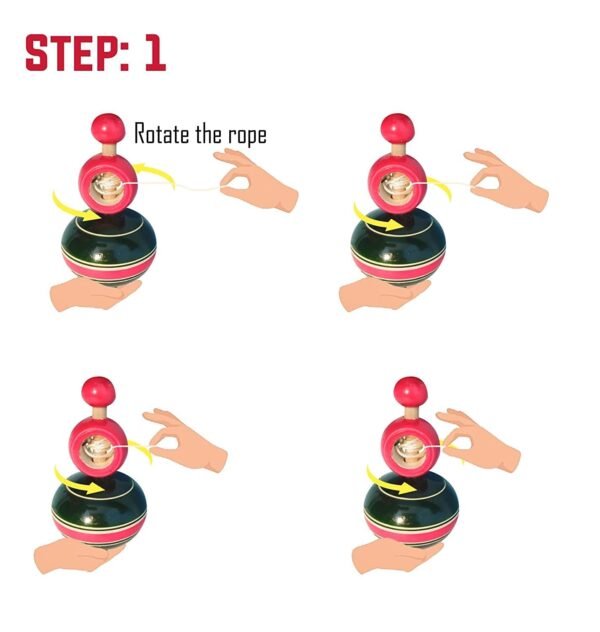 STEP: 1

Rotate the rope