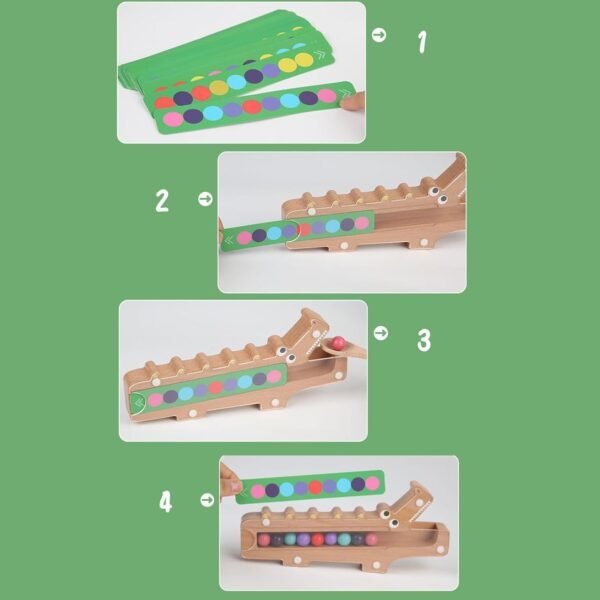 1

2

3

4