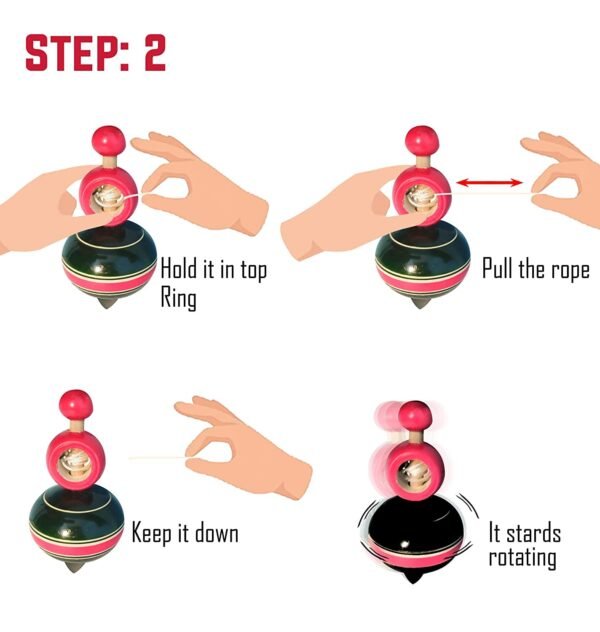 STEP: 2

Hold it in top Ring

Pull the rope

Keep it down

It stards rotating