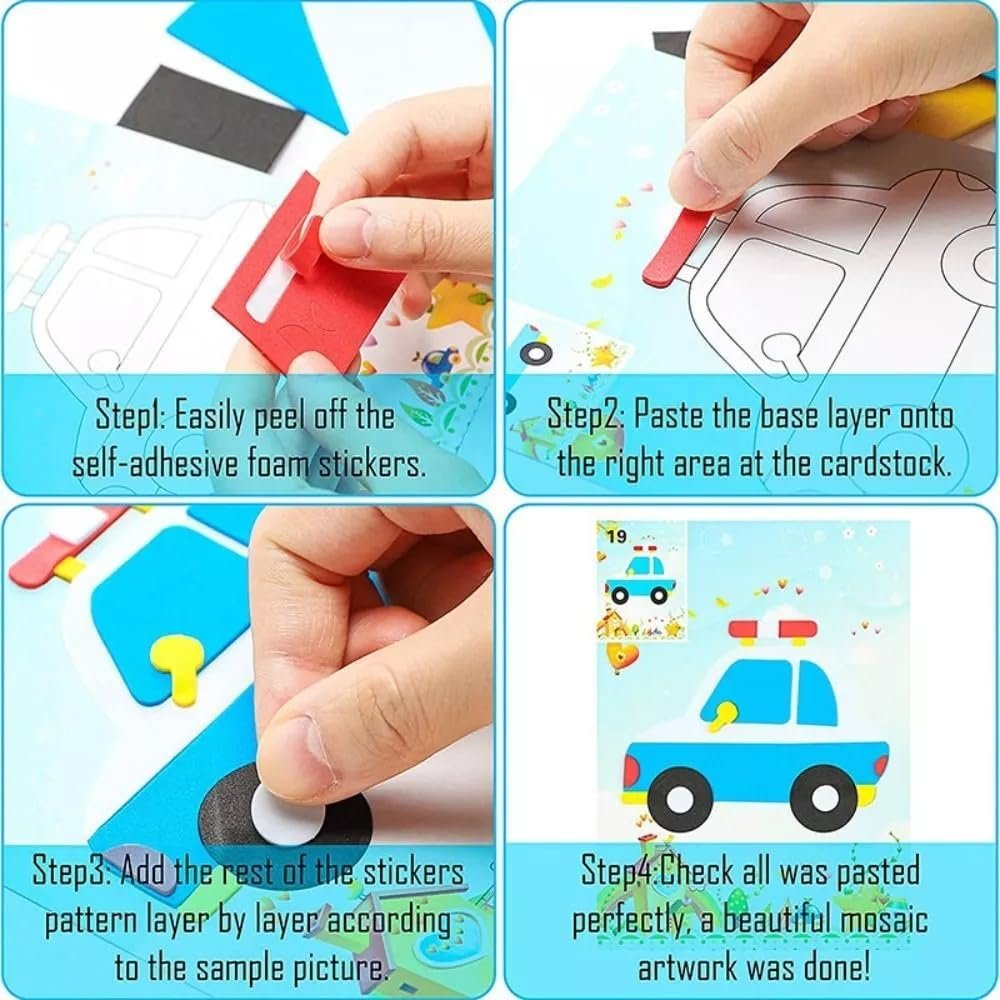 Step1: Easily peel off the self-adhesive foam stickers.

Step2: Paste the base layer onto the right area at the cardstock.

Step3: Add the rest of the stickers pattern layer by layer according to the sample picture.

19

Step4:Check all was pasted perfectly, a beautiful mosaic artwork was done!