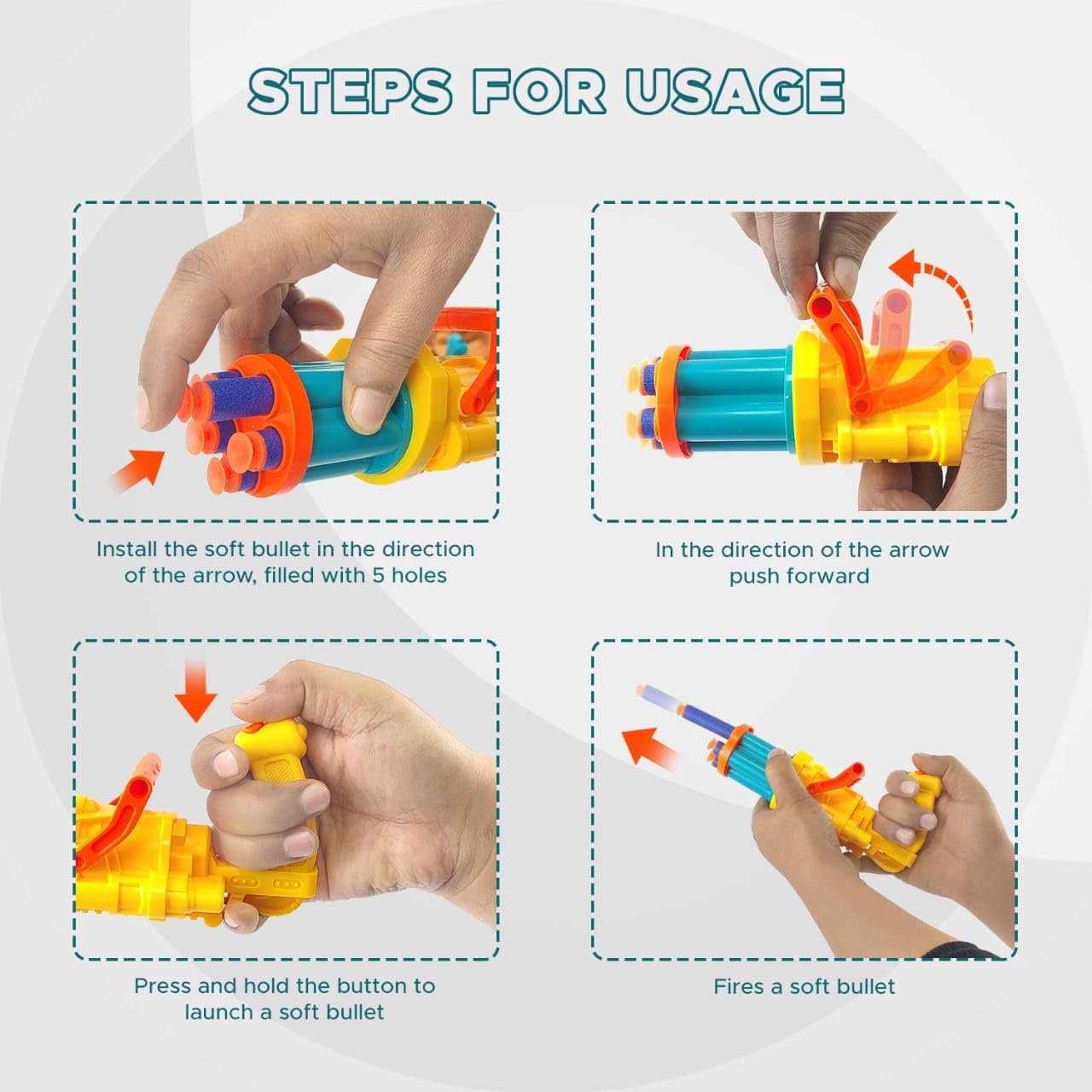 STEPS FOR USAGE

Install the soft bullet in the direction of the arrow, filled with 5 holes

In the direction of the arrow push forward

Press and hold the button to launch a soft bullet

Fires a soft bullet