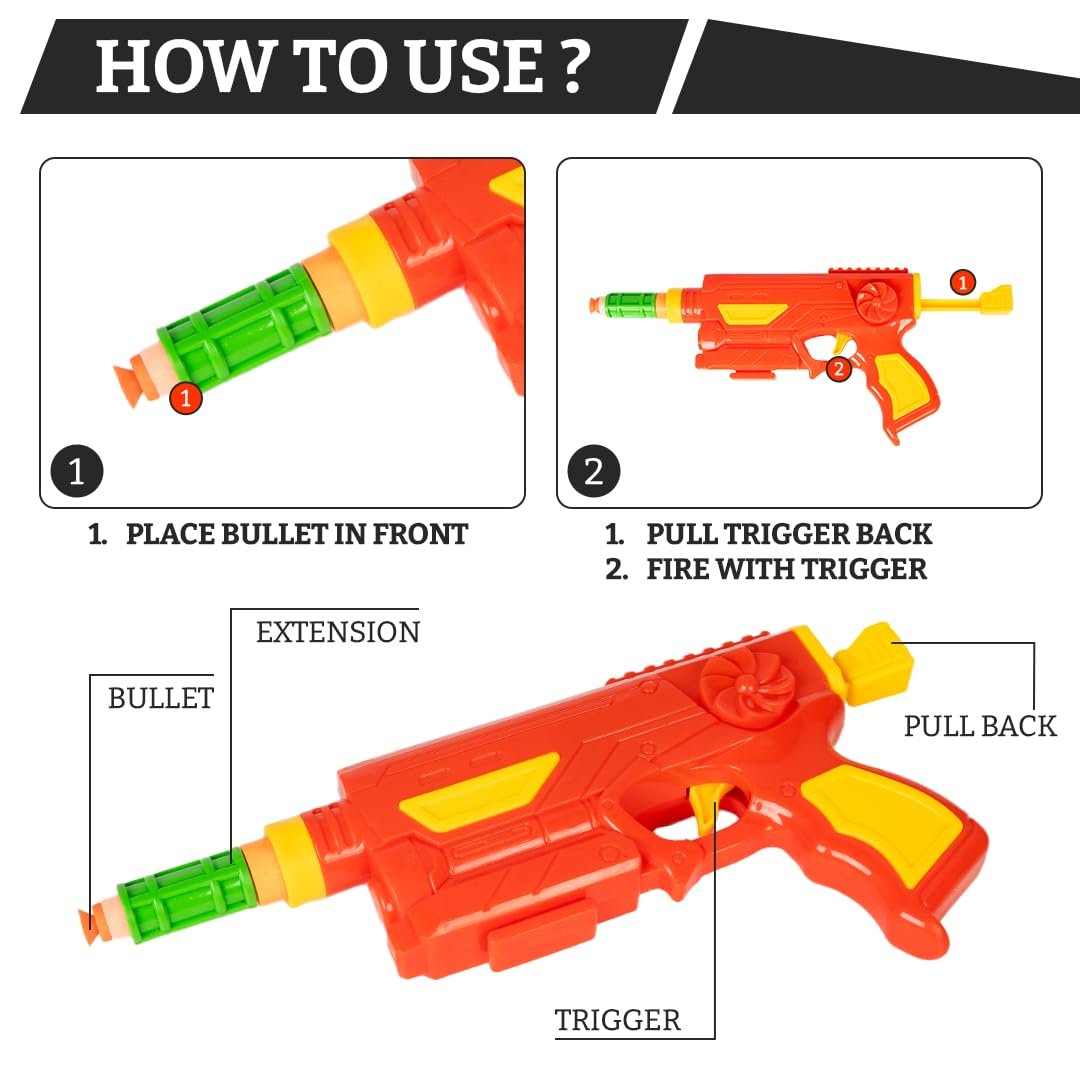 HOW TO USE ?

1

1

1. PLACE BULLET IN FRONT

1

2

2

1. PULL TRIGGER BACK
2. FIRE WITH TRIGGER

EXTENSION

BULLET

PULL BACK

TRIGGER